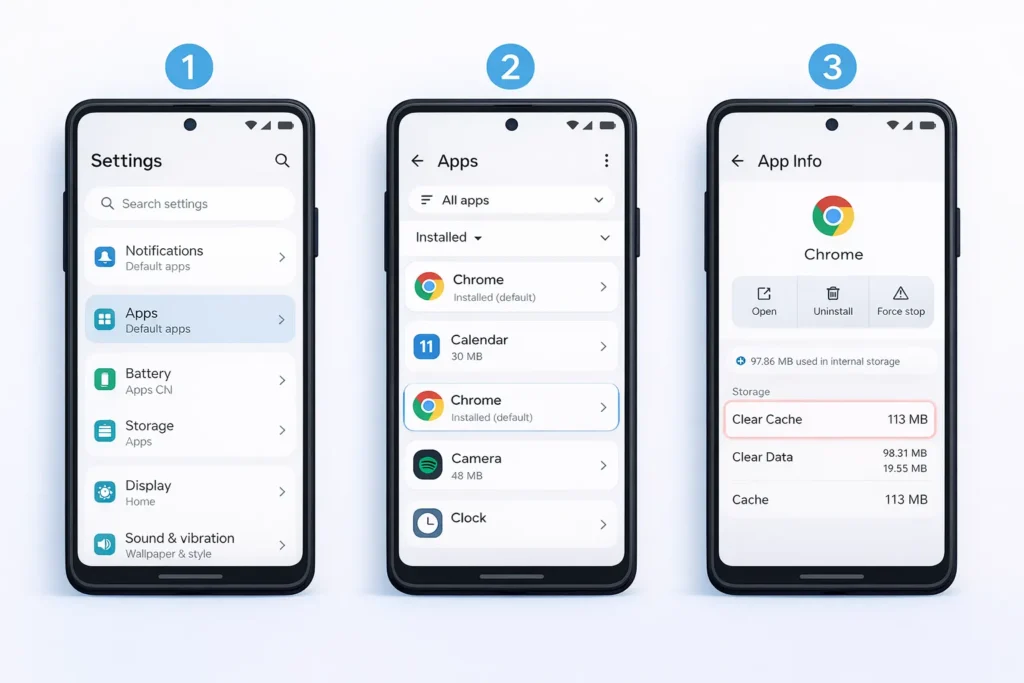 1

Settings

Search settings

Notifications
Default apps

Apps
Default apps

Battery
Apps CN

Storage
Apps

Display
Home

Sound & vibration
Wallpaper & style

2

Apps

All apps

Installed

Chrome
Installed (default)

11 Calendar
30 MB

Chrome
Installed (default)

Camera
48 MB

Clock

3

App Info

Chrome

Open

Uninstall

Force stop

97.86 MB used in internal storage

Storage

Clear Cache 113 MB

Clear Data 98.31 MB
19.55 MB

Cache 113 MB